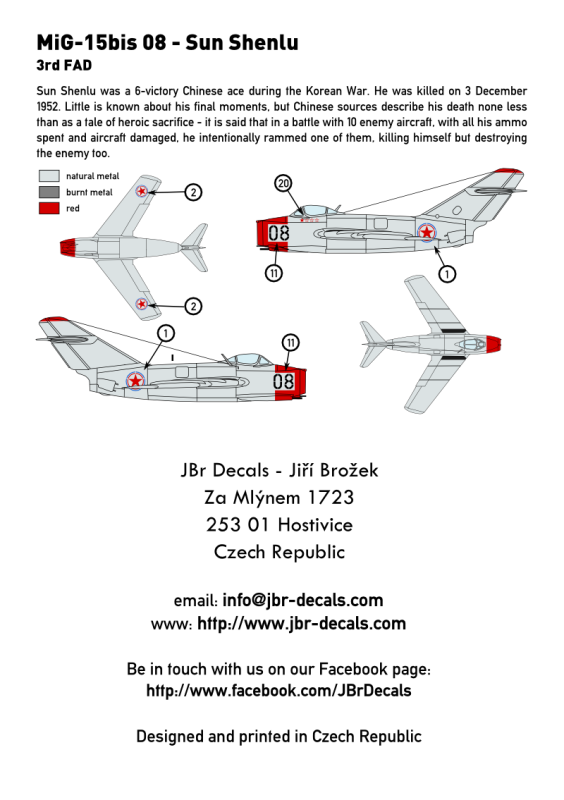 MiG-15bis 08 - Sun Shenlu
3rd FAD

Sun Shenlu was a 6-victory Chinese ace during the Korean War. He was killed on 3 December 1952. Little is known about his final moments, but Chinese sources describe his death none less than as a tale of heroic sacrifice - it is said that in a battle with 10 enemy aircraft, with all his ammo spent and aircraft damaged, he intentionally rammed one of them, killing himself but destroying the enemy too.

natural metal
burnt metal
red

2
2
20
08
11
1
1
11
08

JBr Decals - Jiří Brožek
Za Mlýnem 1723
253 01 Hostivice
Czech Republic

email: info@jbr-decals.com
www: http://www.jbr-decals.com

Be in touch with us on our Facebook page:
http://www.facebook.com/JBrDecals

Designed and printed in Czech Republic