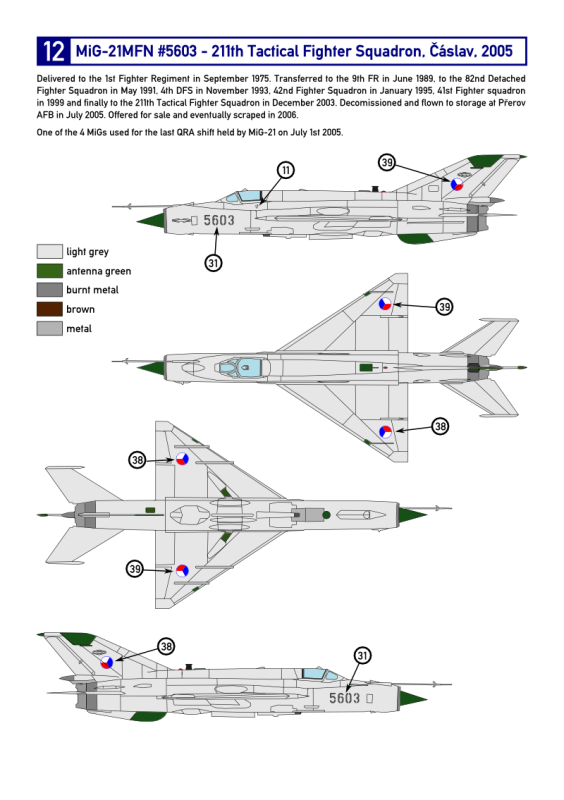 12 MiG-21MFN #5603 - 211th Tactical Fighter Squadron, Čáslav, 2005

Delivered to the 1st Fighter Regiment in September 1975. Transferred to the 9th FR in June 1989, to the 82nd Detached Fighter Squadron in May 1991, 4th DFS in November 1993, 42nd Fighter Squadron in January 1995, 41st Fighter squadron in 1999 and finally to the 211th Tactical Fighter Squadron in December 2003. Decomissioned and flown to storage at Přerov AFB in July 2005. Offered for sale and eventually scraped in 2006.

One of the 4 MiGs used for the last QRA shift held by MiG-21 on July 1st 2005.

11

39

5603

31

light grey
antenna green
burnt metal
brown
metal

39

38

38

39

38

31

5603